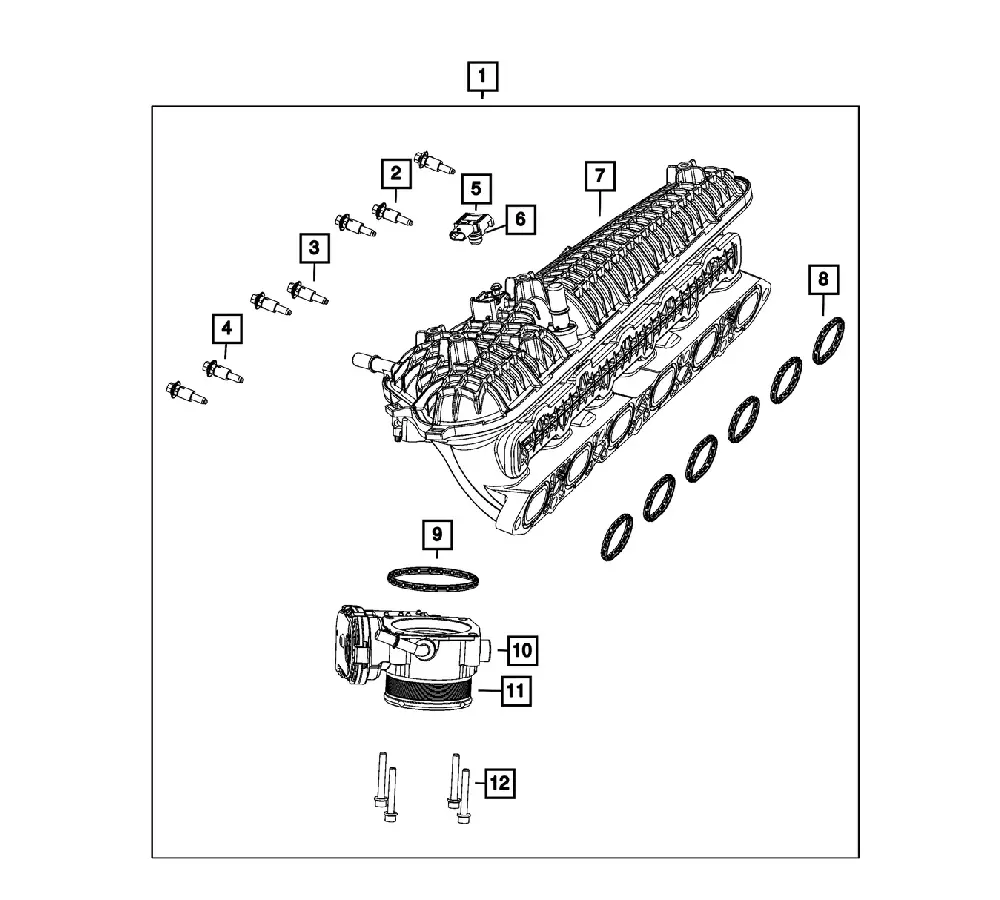 1
2
5
6
7
3
8
4
9
10
11
12