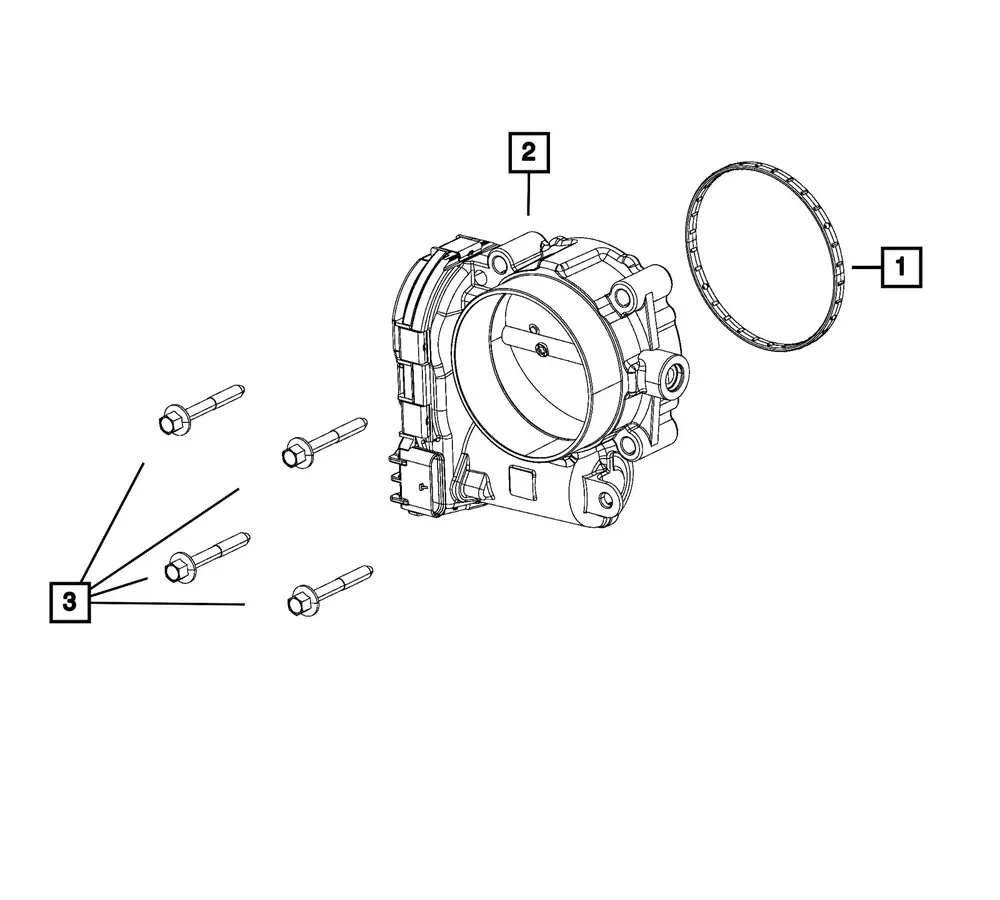 2

1

3